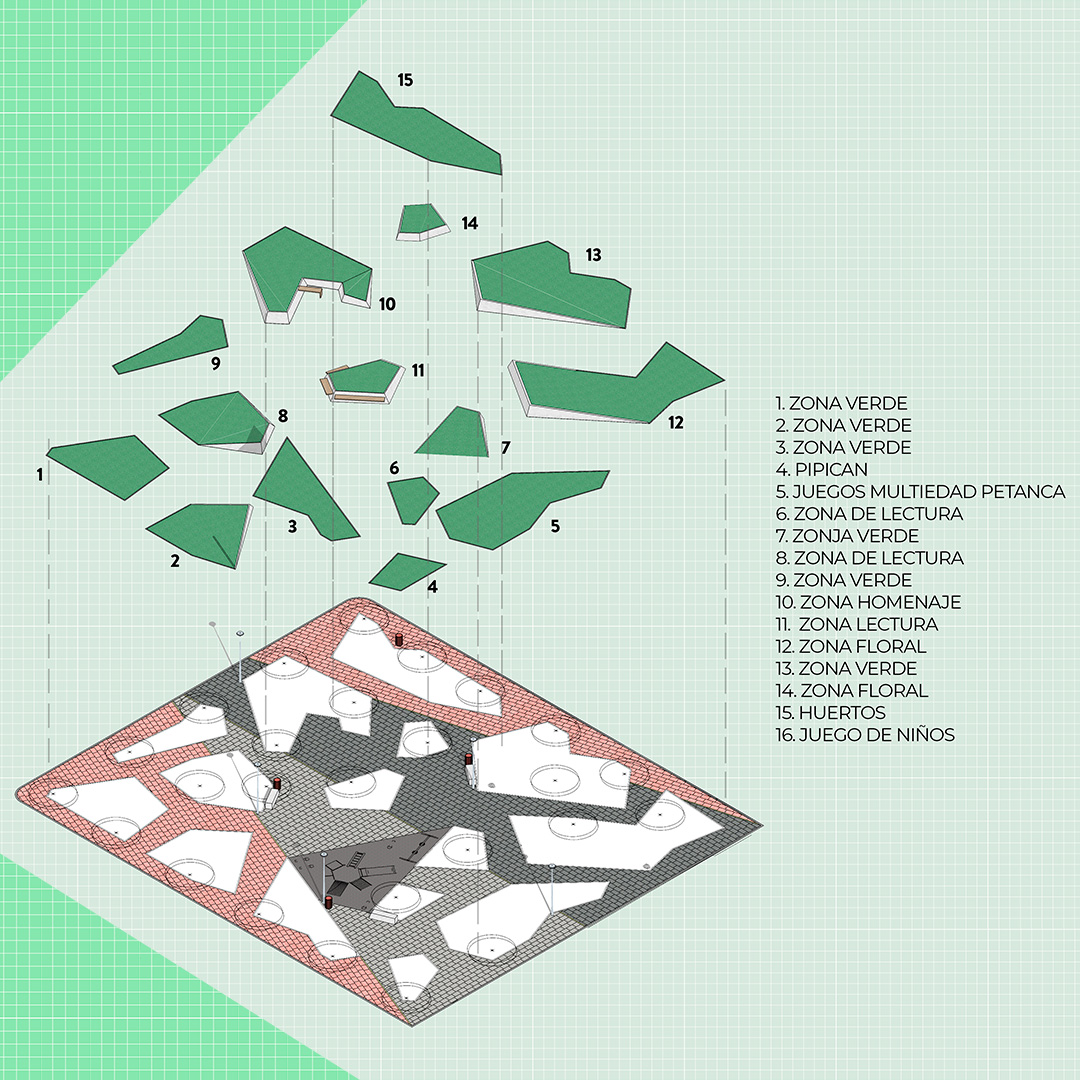 15
14
13
10
9
11
12
8
7
1
6
3
5
2
4

1. ZONA VERDE
2. ZONA VERDE
3. ZONA VERDE
4. PIPICAN
5. JUEGOS MULTIEDAD PETANCA
6. ZONA DE LECTURA
7. ZONJA VERDE
8. ZONA DE LECTURA
9. ZONA VERDE
10. ZONA HOMENAJE
11. ZONA LECTURA
12. ZONA FLORAL
13. ZONA VERDE
14. ZONA FLORAL
15. HUERTOS
16. JUEGO DE NIÑOS